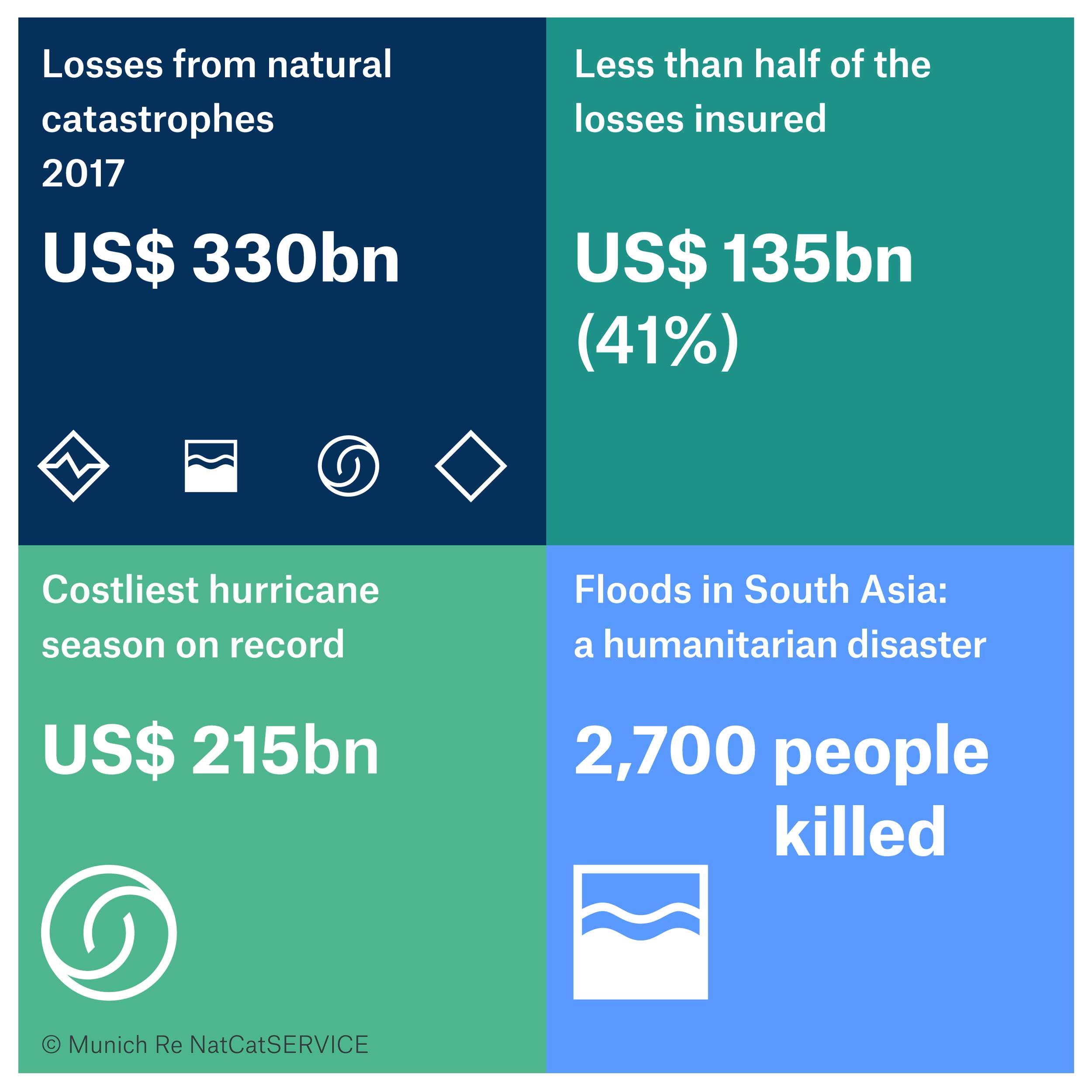 Losses from natural catastrophes 2017

US$ 330bn

Less than half of the losses insured

US$ 135bn (41%)

Costliest hurricane season on record

US$ 215bn

© Munich Re NatCatSERVICE

Floods in South Asia: a humanitarian disaster

2,700 people killed