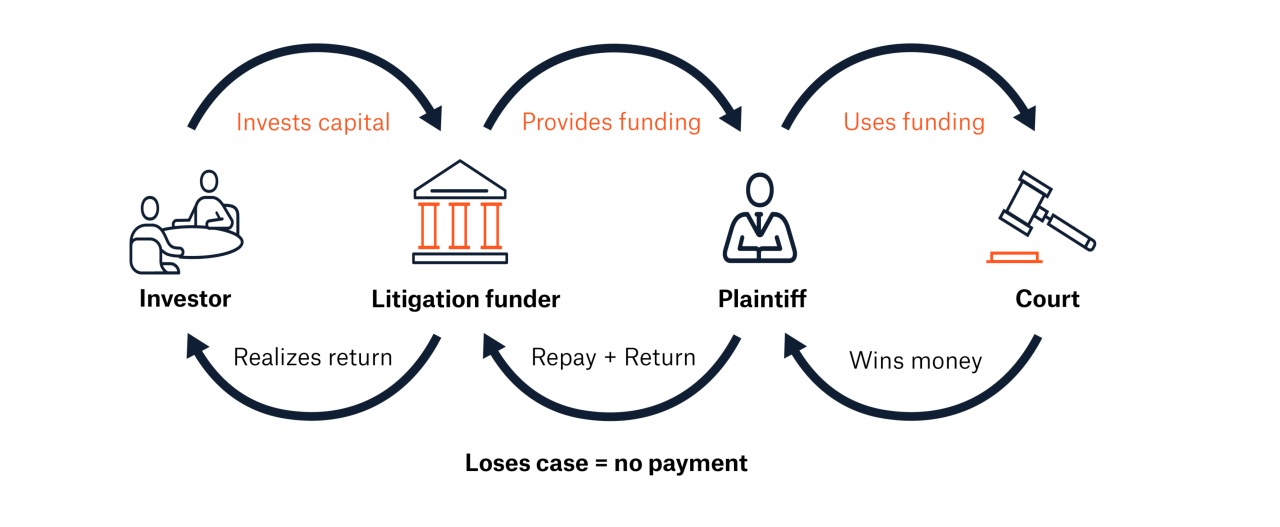 Invests capital

Provides funding

Uses funding

Investor

Litigation funder

Plaintiff

Court

Realizes return

Repay + Return

Wins money

Loses case = no payment