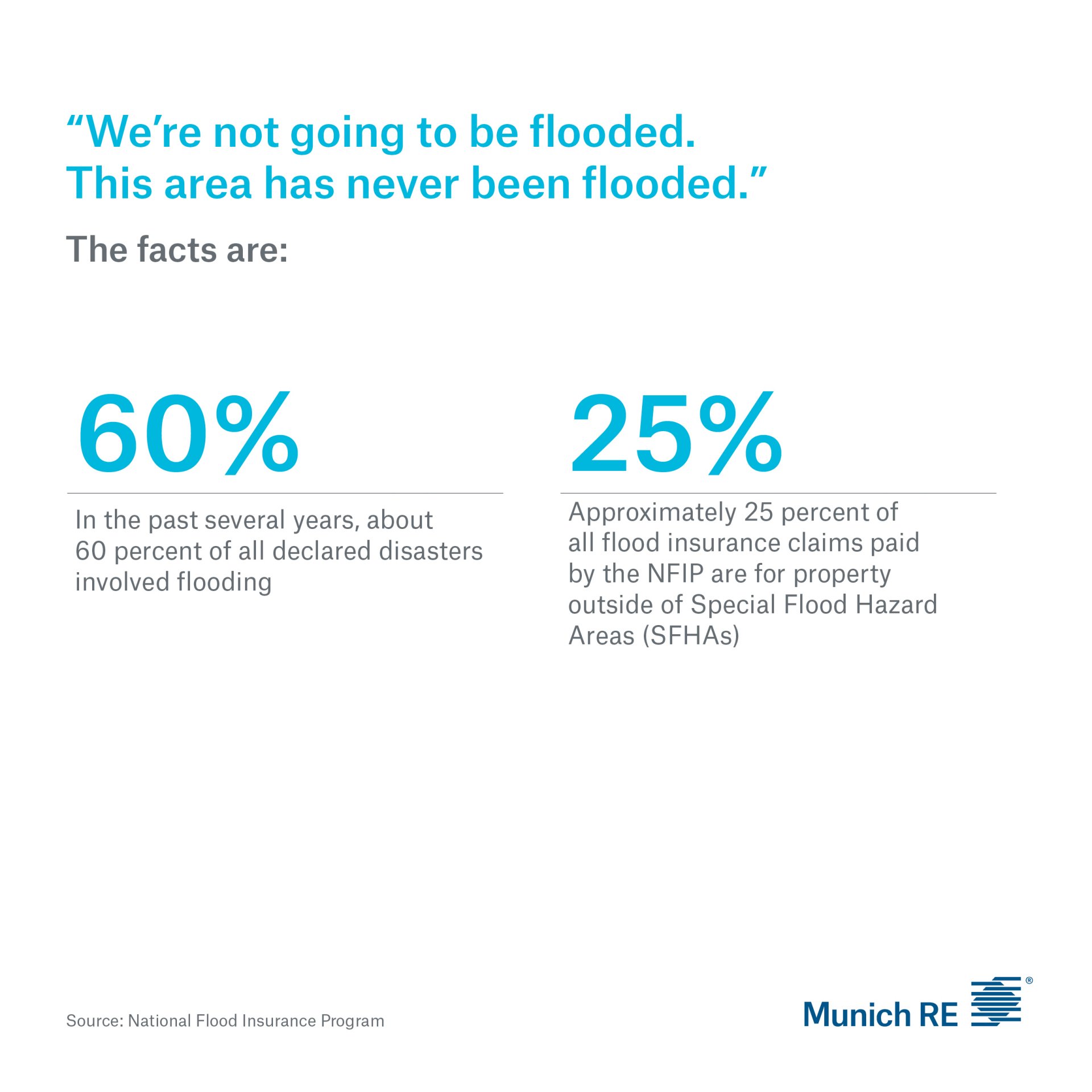 “We’re not going to be flooded. This area has never been flooded.”

The facts are:

60%

In the past several years, about 60 percent of all declared disasters involved flooding

25%

Approximately 25 percent of all flood insurance claims paid by the NFIP are for property outside of Special Flood Hazard Areas (SFHAs)

Source: National Flood Insurance Program

Munich RE ®