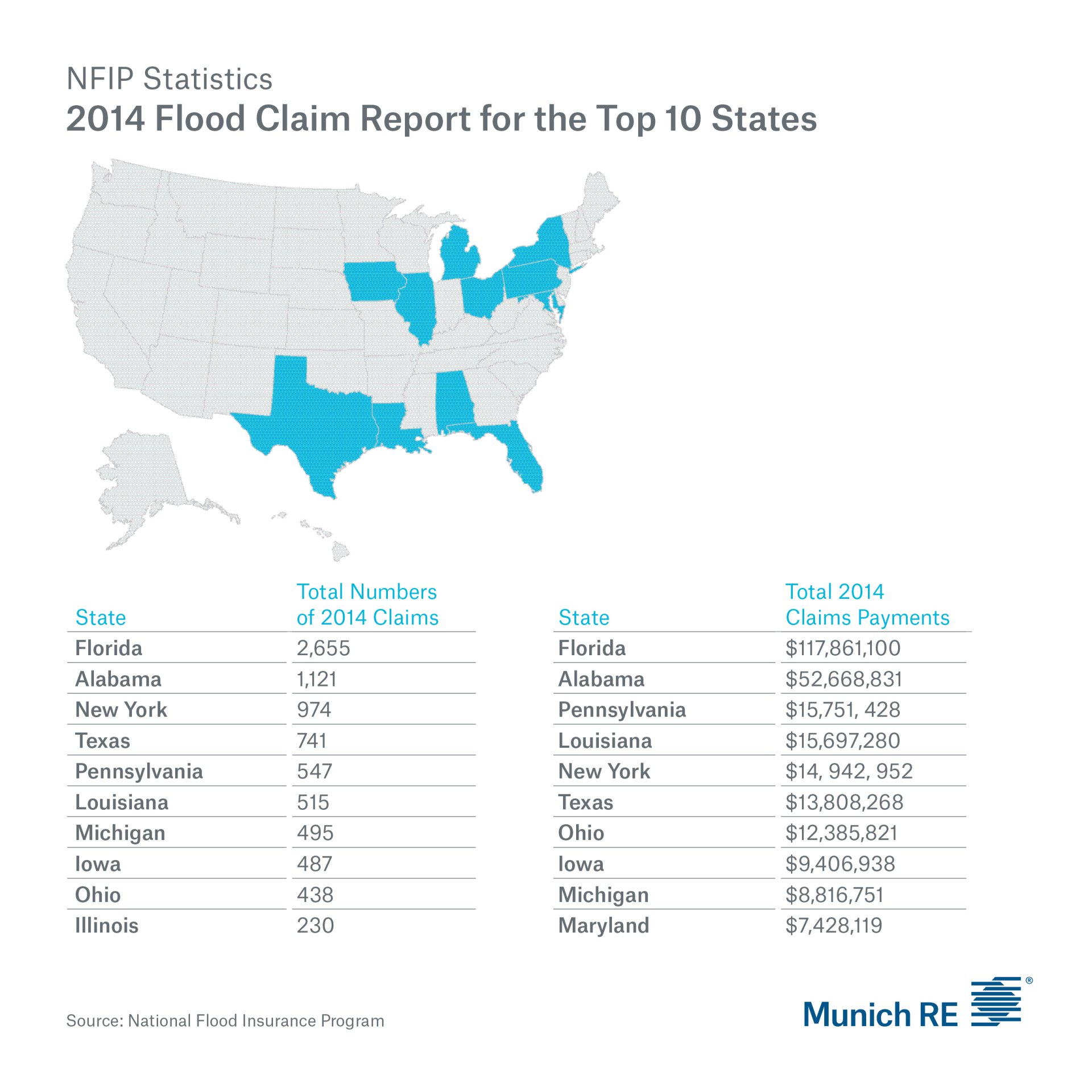 NFIP Statistics
2014 Flood Claim Report for the Top 10 States

| State | Total Numbers of 2014 Claims |
|---|---|
| Florida | 2,655 |
| Alabama | 1,121 |
| New York | 974 |
| Texas | 741 |
| Pennsylvania | 547 |
| Louisiana | 515 |
| Michigan | 495 |
| Iowa | 487 |
| Ohio | 438 |
| Illinois | 230 |

| State | Total 2014 Claims Payments |
|---|---|
| Florida | \$117,861,100 |
| Alabama | \$52,668,831 |
| Pennsylvania | \$15,751, 428 |
| Louisiana | \$15,697,280 |
| New York | \$14, 942, 952 |
| Texas | \$13,808,268 |
| Ohio | \$12,385,821 |
| Iowa | \$9,406,938 |
| Michigan | \$8,816,751 |
| Maryland | \$7,428,119 |

Source: National Flood Insurance Program

Munich RE ®