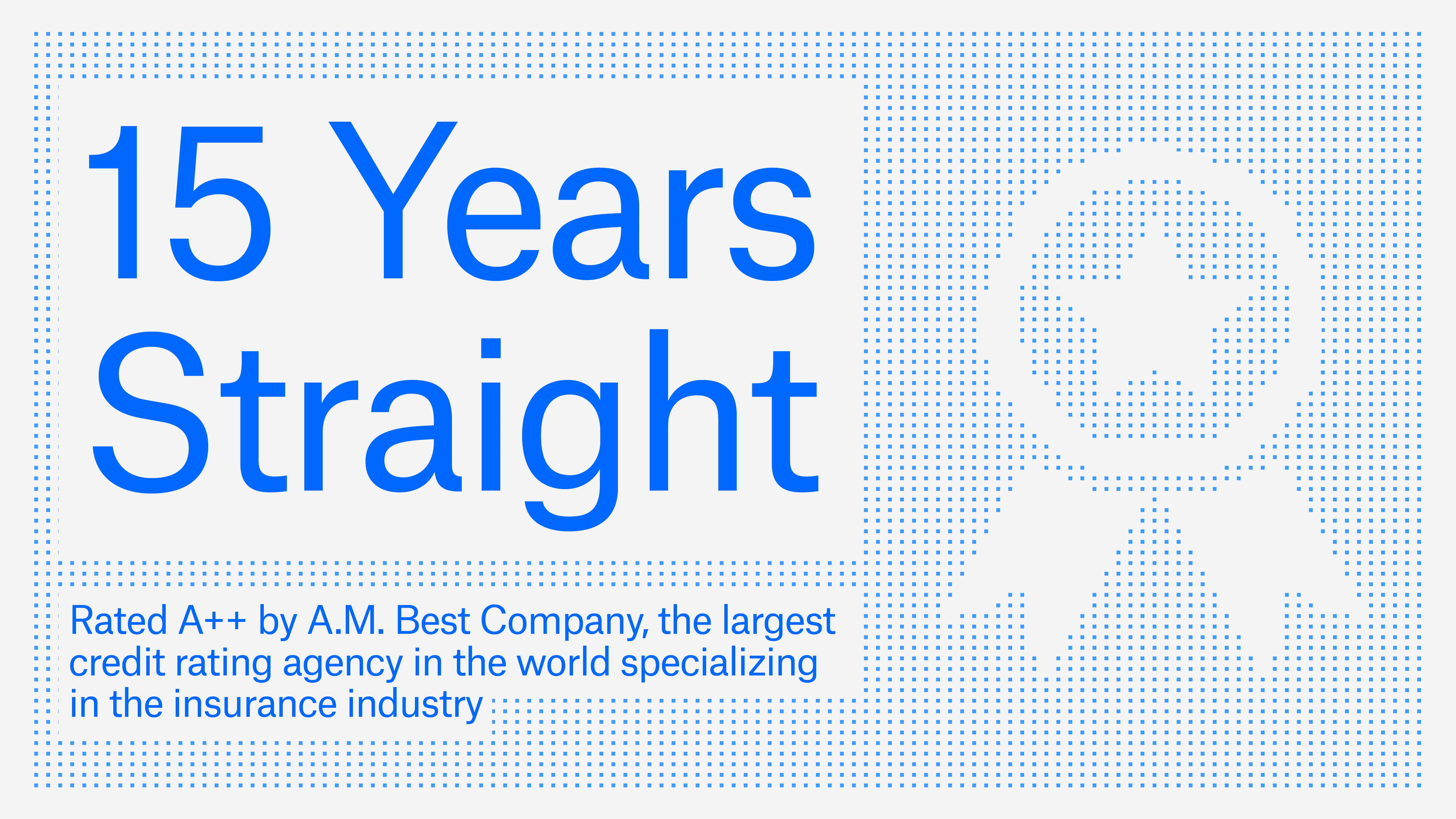 15 Years Straight

Rated A++ by A.M. Best Company, the largest credit rating agency in the world specializing in the insurance industry