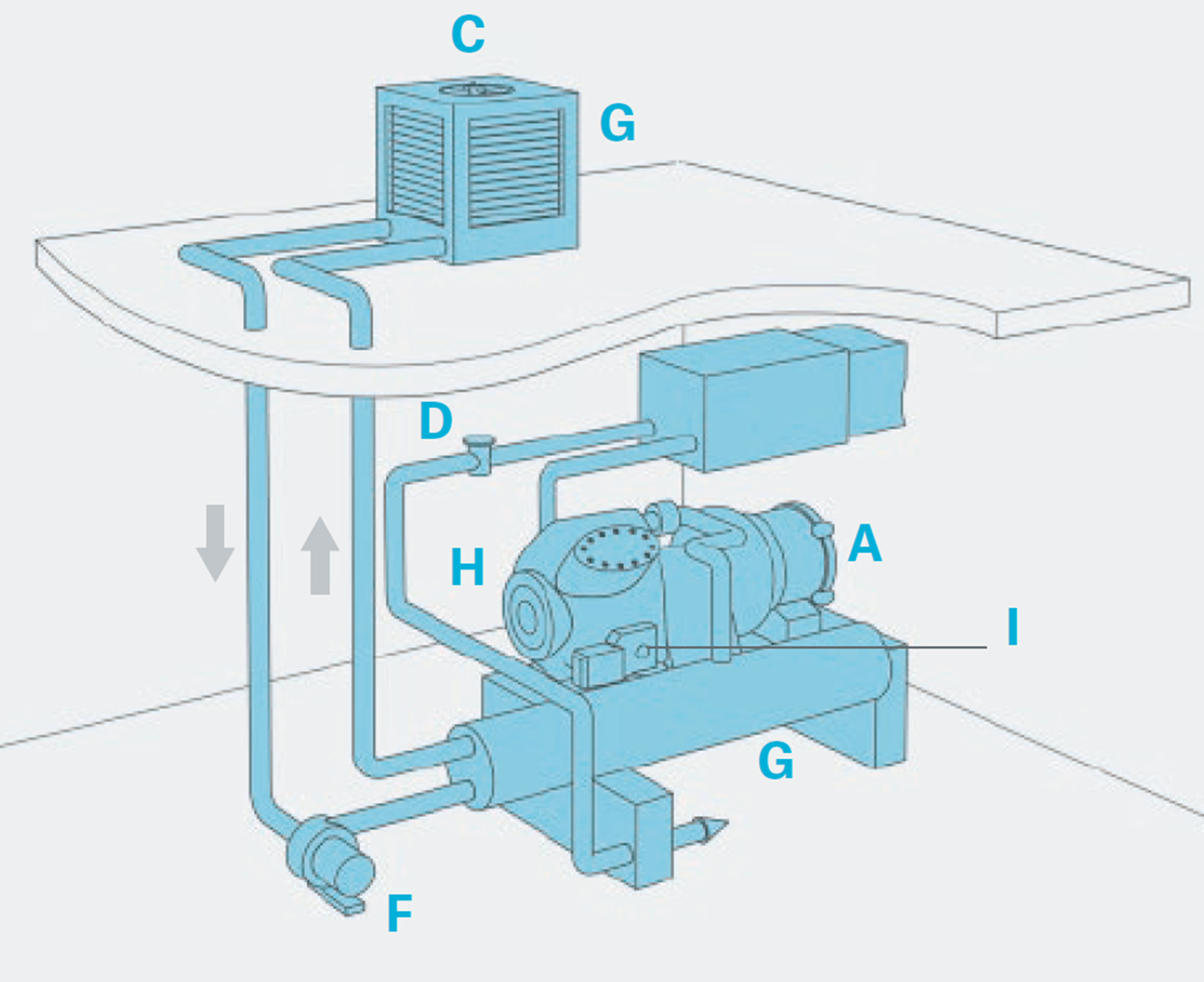 C
G
D
H
A
I
G
F