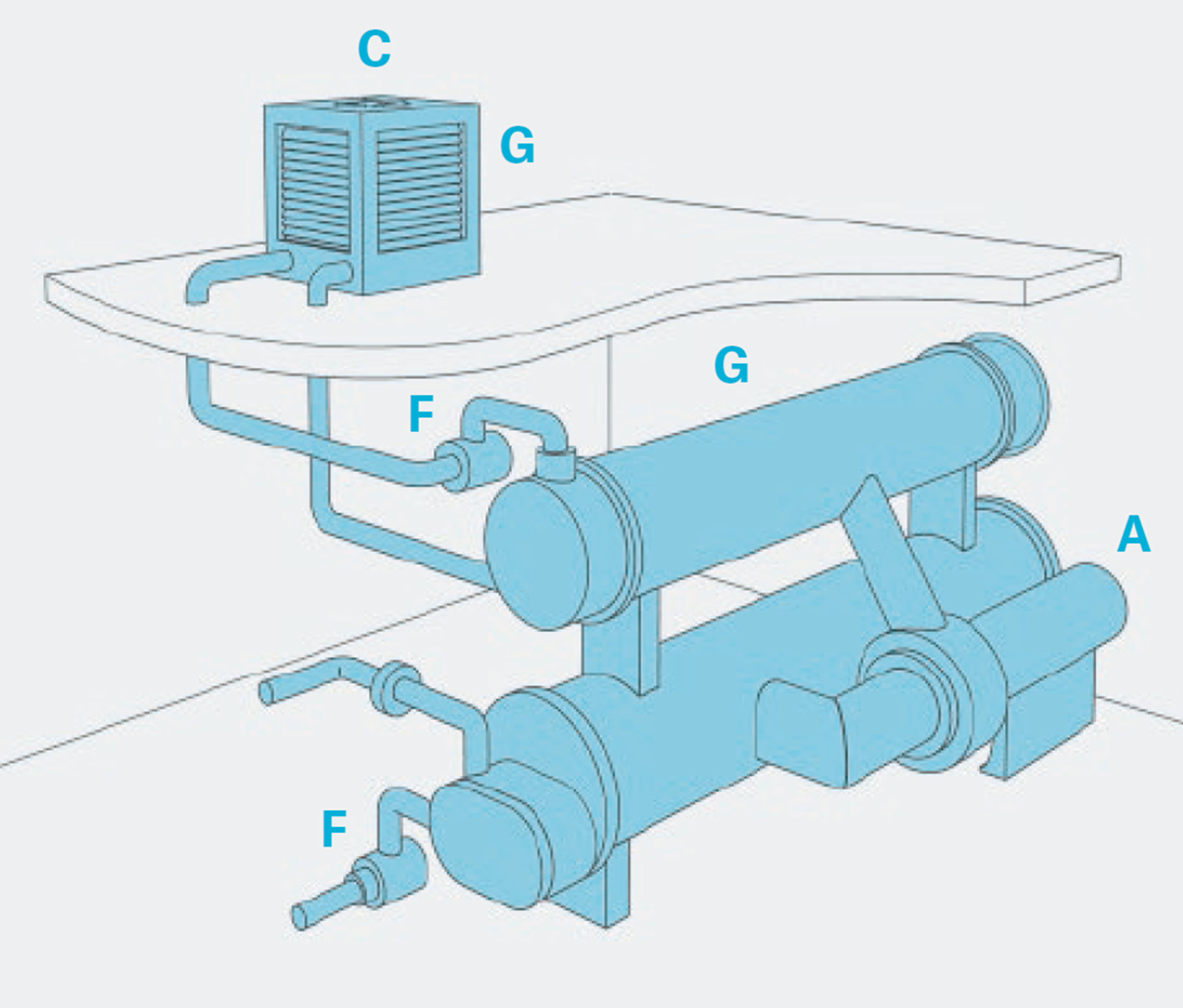 C

G

G

F

A

F