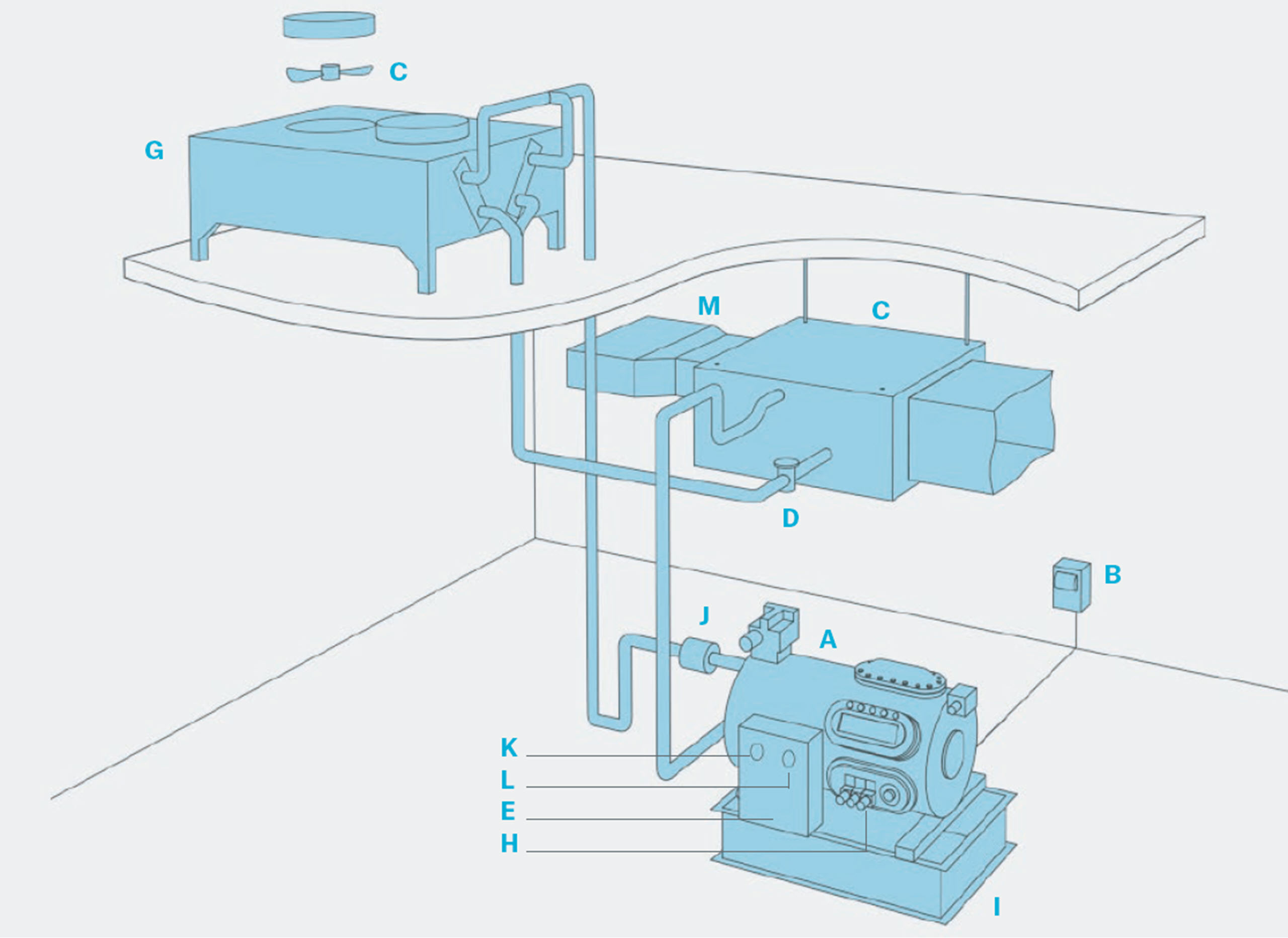 C
G
M
C
D
B
J
A
K
L
E
H
I