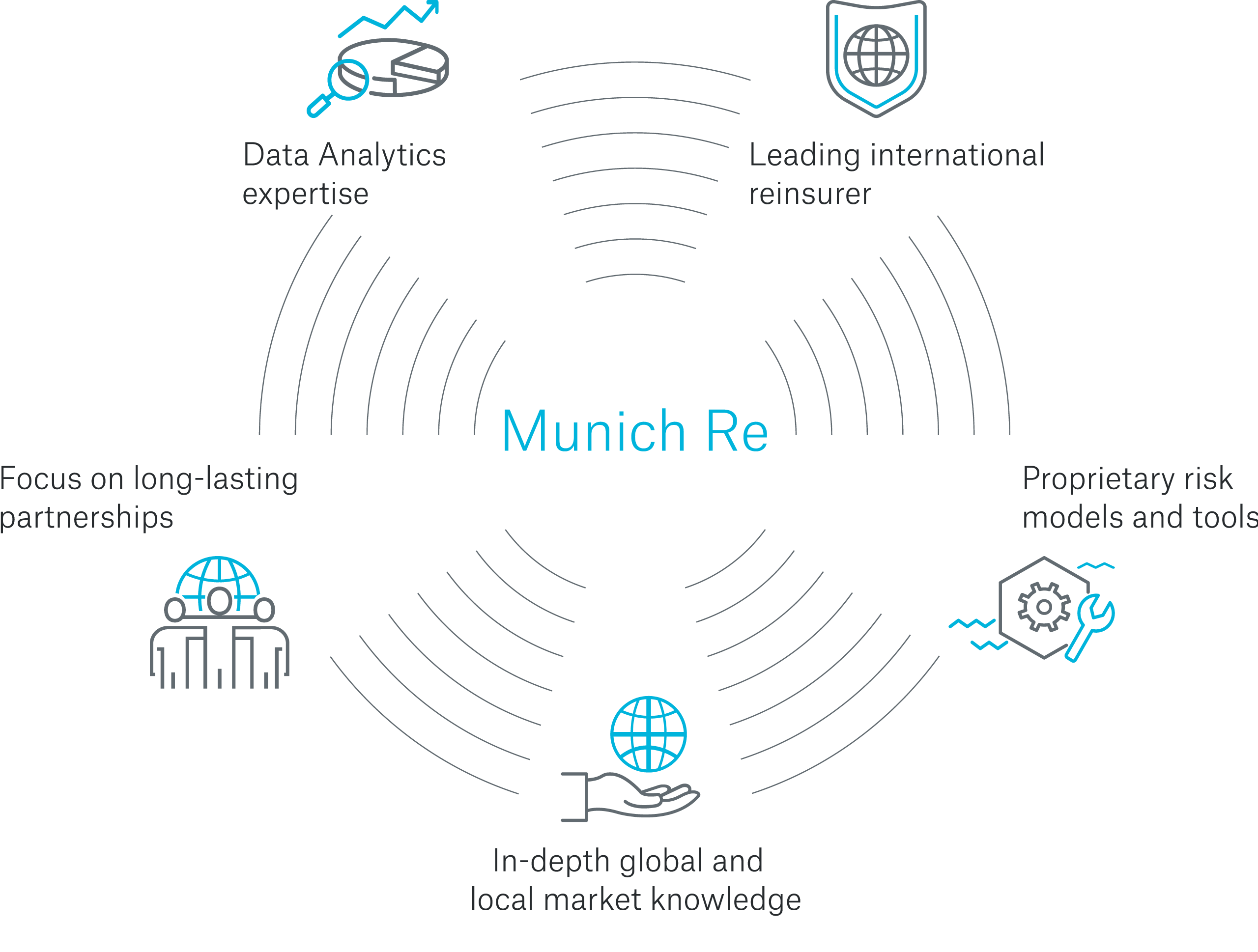 Data Analytics expertise

Leading international reinsurer

Munich Re

Focus on long-lasting partnerships

Proprietary risk models and tools

In-depth global and local market knowledge